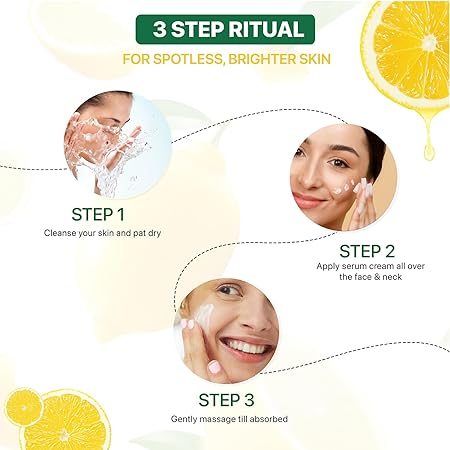 3 STEP RITUAL

FOR SPOTLESS, BRIGHTER SKIN

STEP 1

Cleanse your skin and pat dry

STEP 2

Apply serum cream all over the face & neck

STEP 3

Gently massage till absorbed