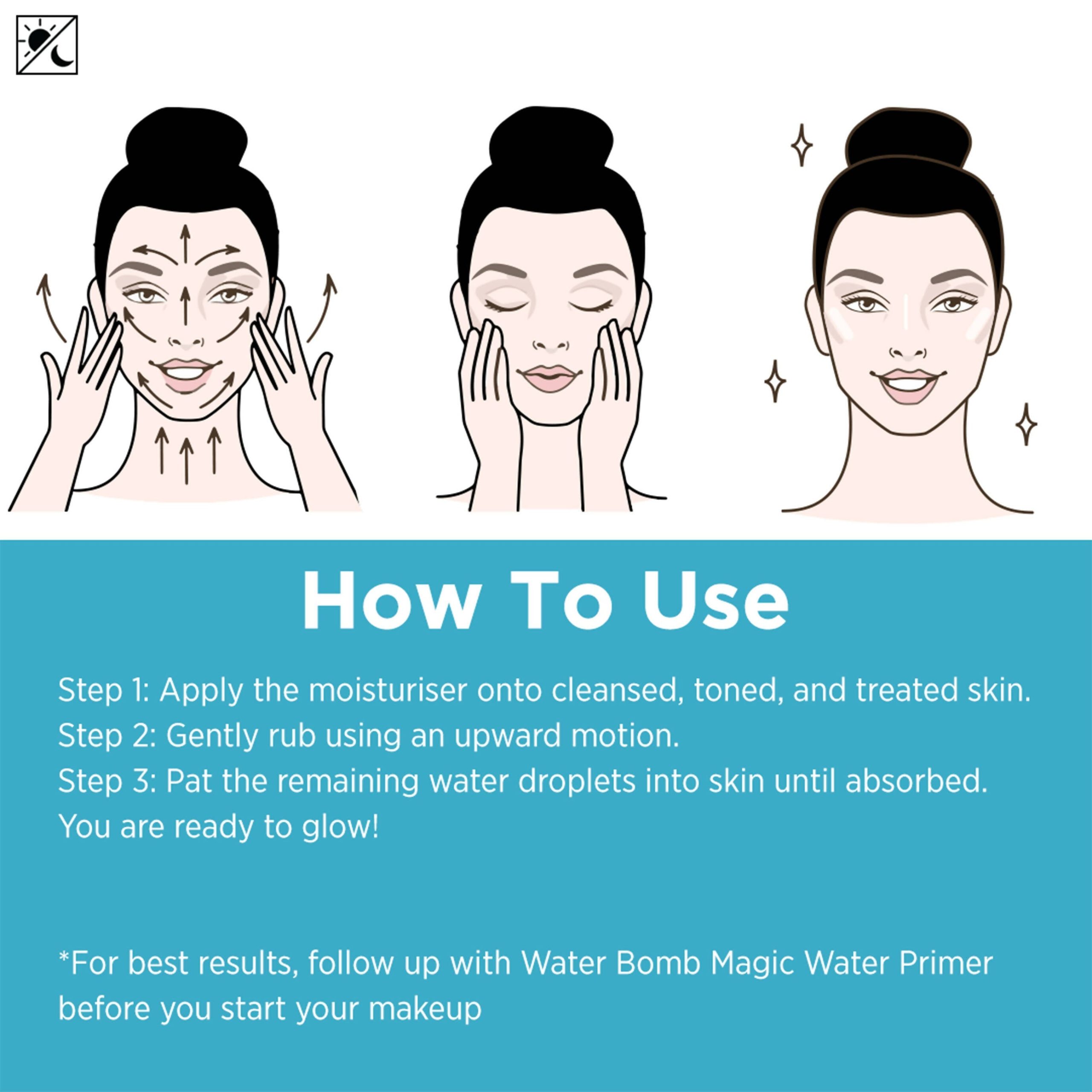 How To Use

Step 1: Apply the moisturiser onto cleansed, toned, and treated skin.
Step 2: Gently rub using an upward motion.
Step 3: Pat the remaining water droplets into skin until absorbed.
You are ready to glow!

*For best results, follow up with Water Bomb Magic Water Primer before you start your makeup