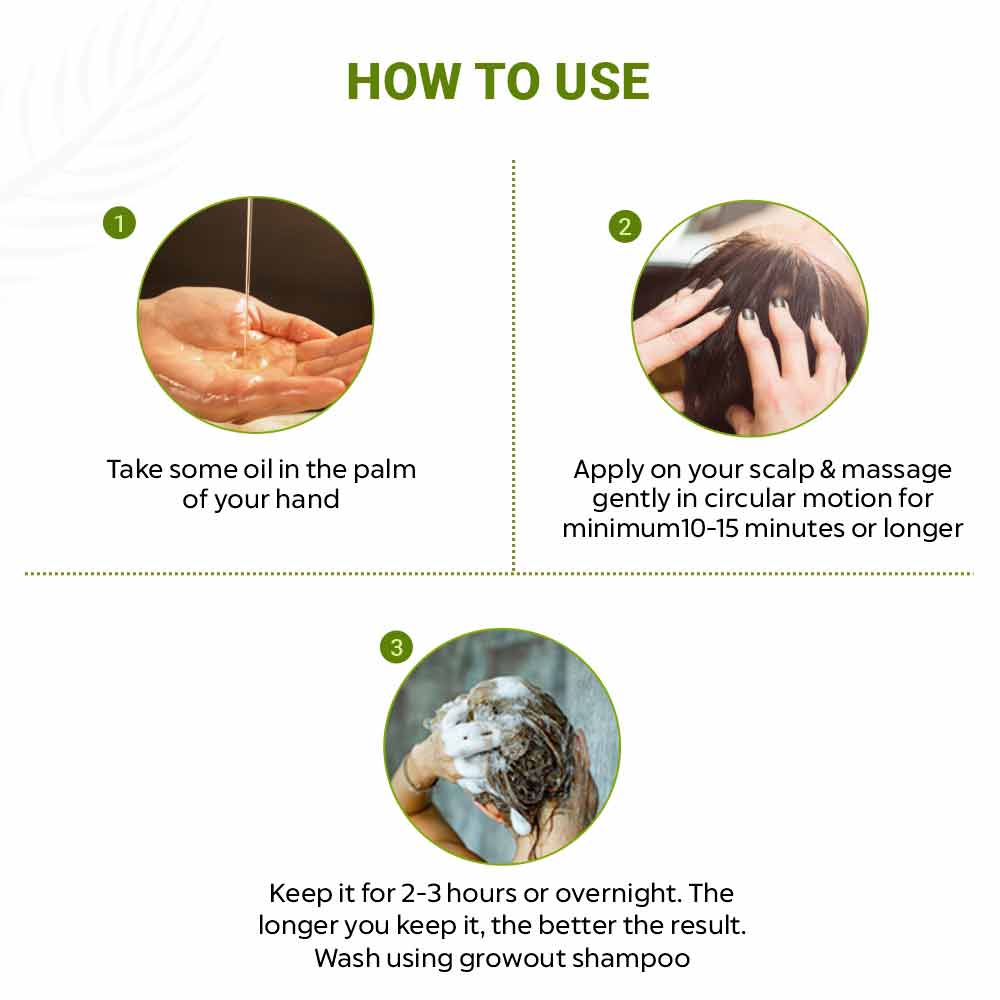 HOW TO USE

1

Take some oil in the palm of your hand

2

Apply on your scalp & massage gently in circular motion for minimum10-15 minutes or longer

3

Keep it for 2-3 hours or overnight. The longer you keep it, the better the result. Wash using growout shampoo