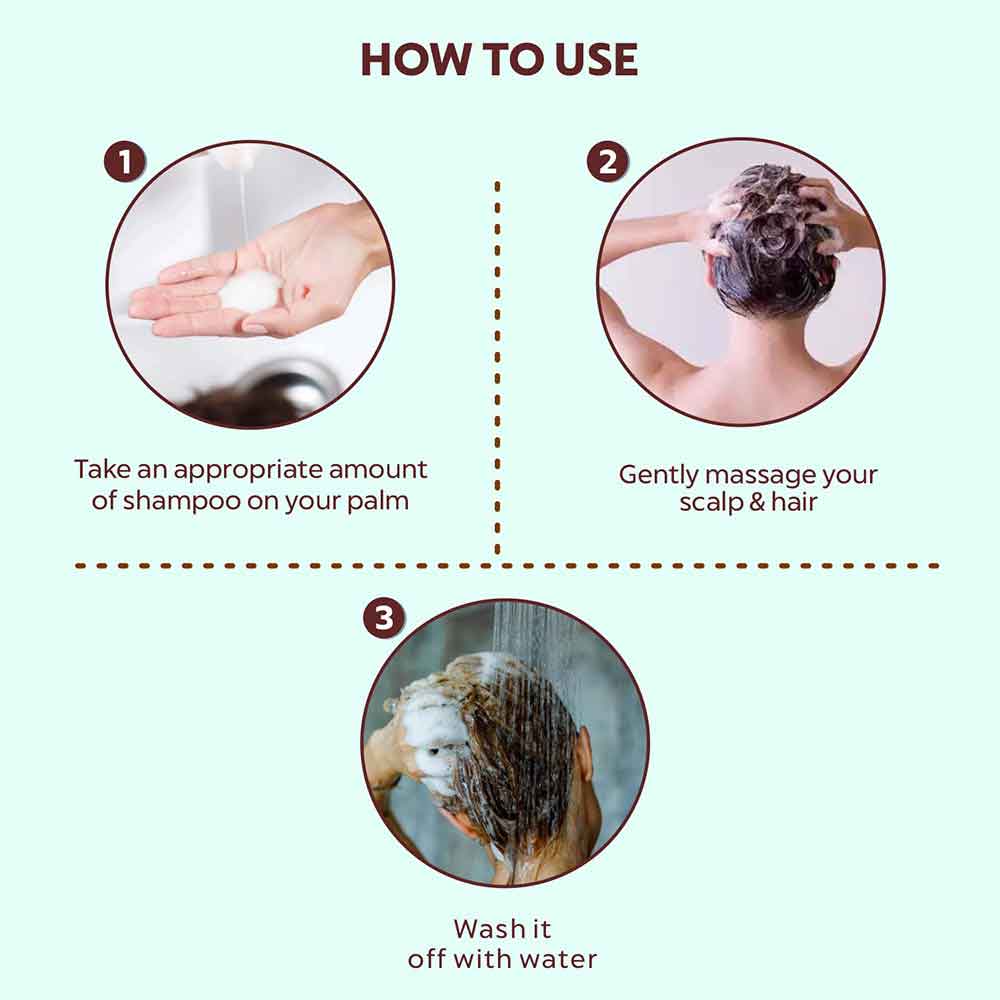 HOW TO USE

1

Take an appropriate amount of shampoo on your palm

2

Gently massage your scalp & hair

3

Wash it off with water